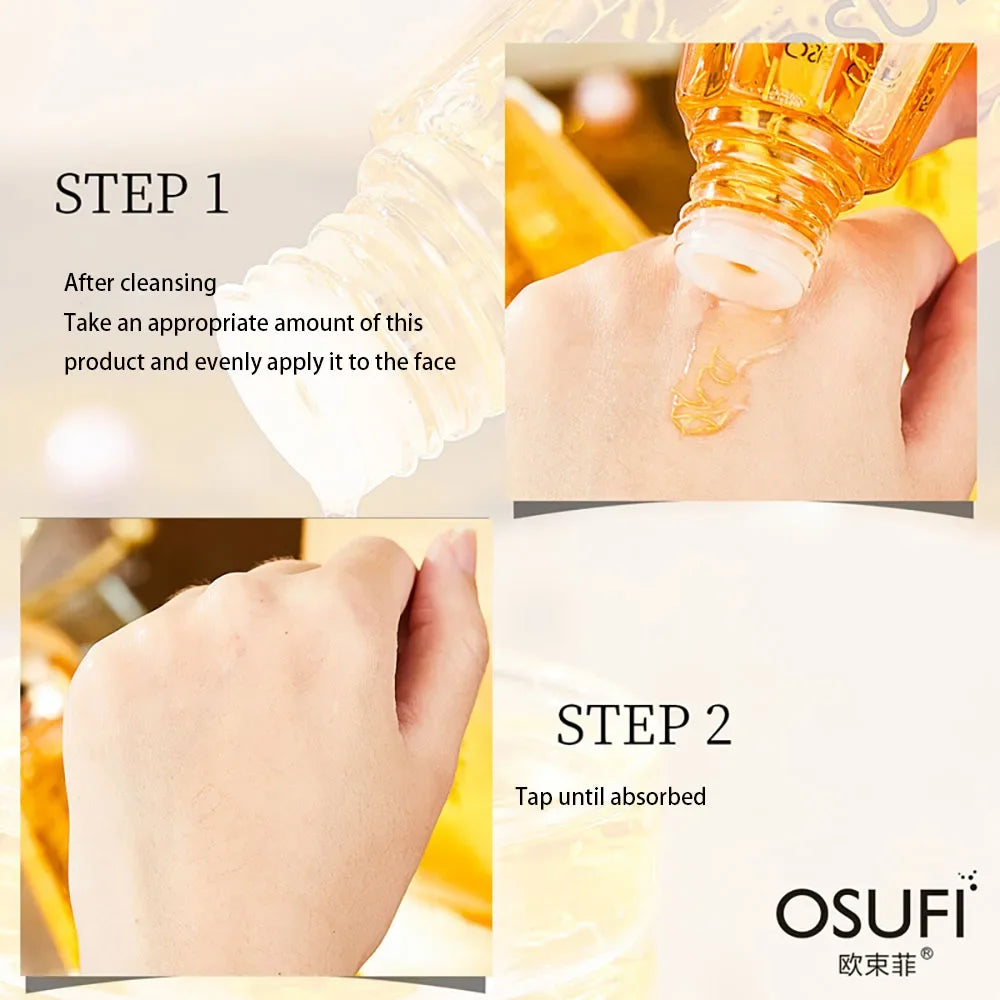 STEP 1

After cleansing
Take an appropriate amount of this product and evenly apply it to the face

STEP 2

Tap until absorbed

OSUFI
欧束菲®