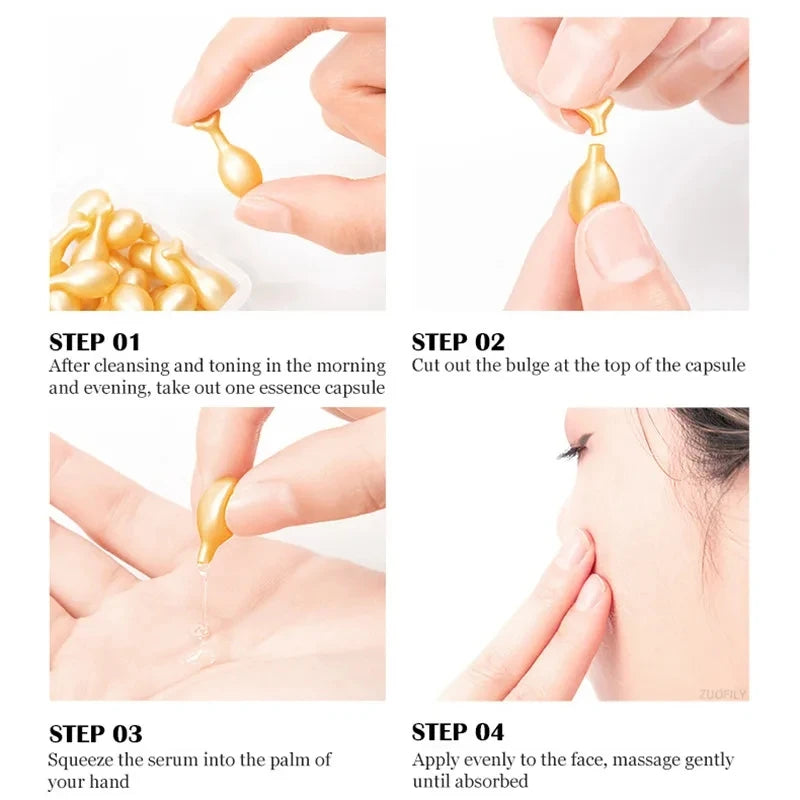 STEP 01
After cleansing and toning in the morning and evening, take out one essence capsule

STEP 02
Cut out the bulge at the top of the capsule

ZUOFILY

STEP 03
Squeeze the serum into the palm of your hand

STEP 04
Apply evenly to the face, massage gently until absorbed